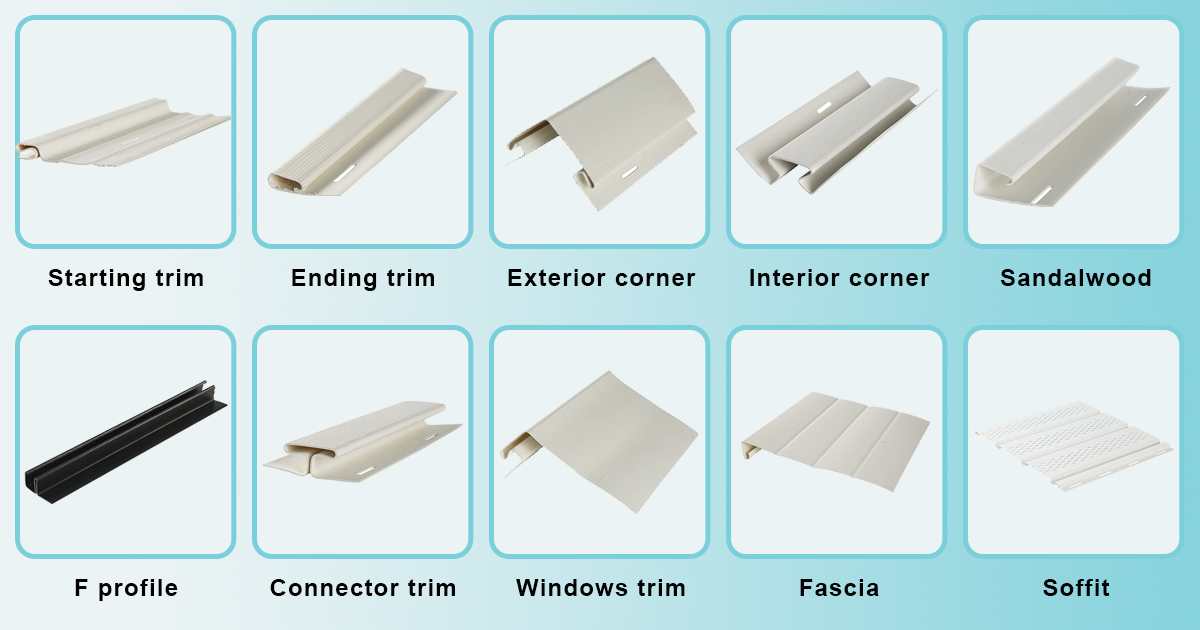 Starting trim
Ending trim
Exterior corner
Interior corner
Sandalwood

F profile
Connector trim
Windows trim
Fascia
Soffit