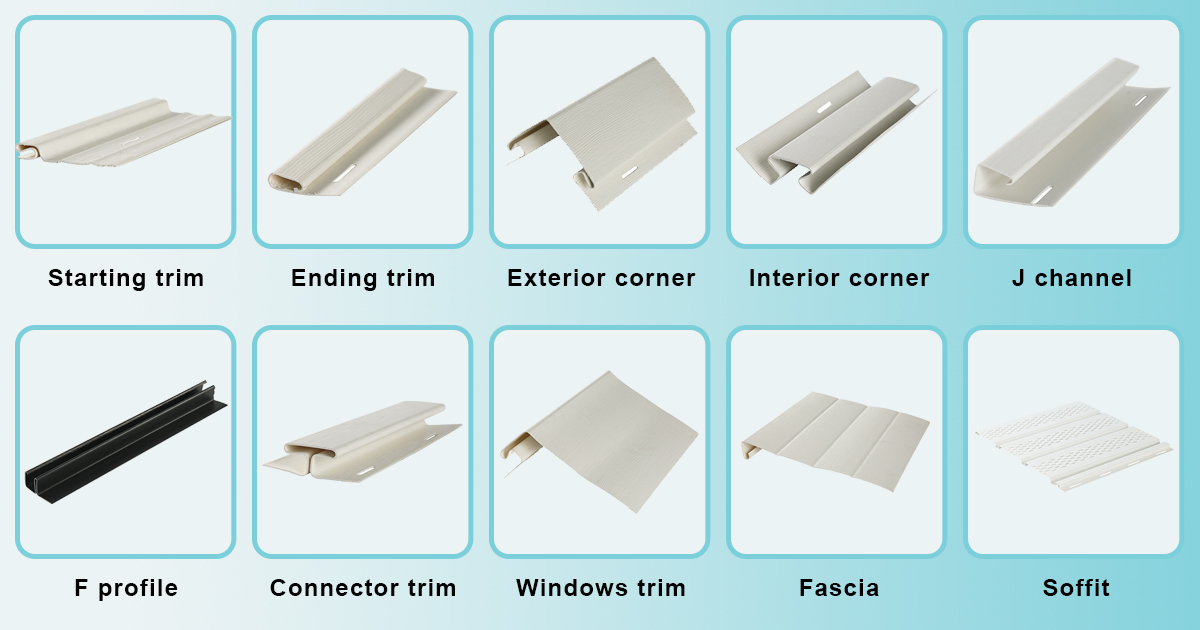 Starting trim

Ending trim

Exterior corner

Interior corner

J channel

F profile

Connector trim

Windows trim

Fascia

Soffit